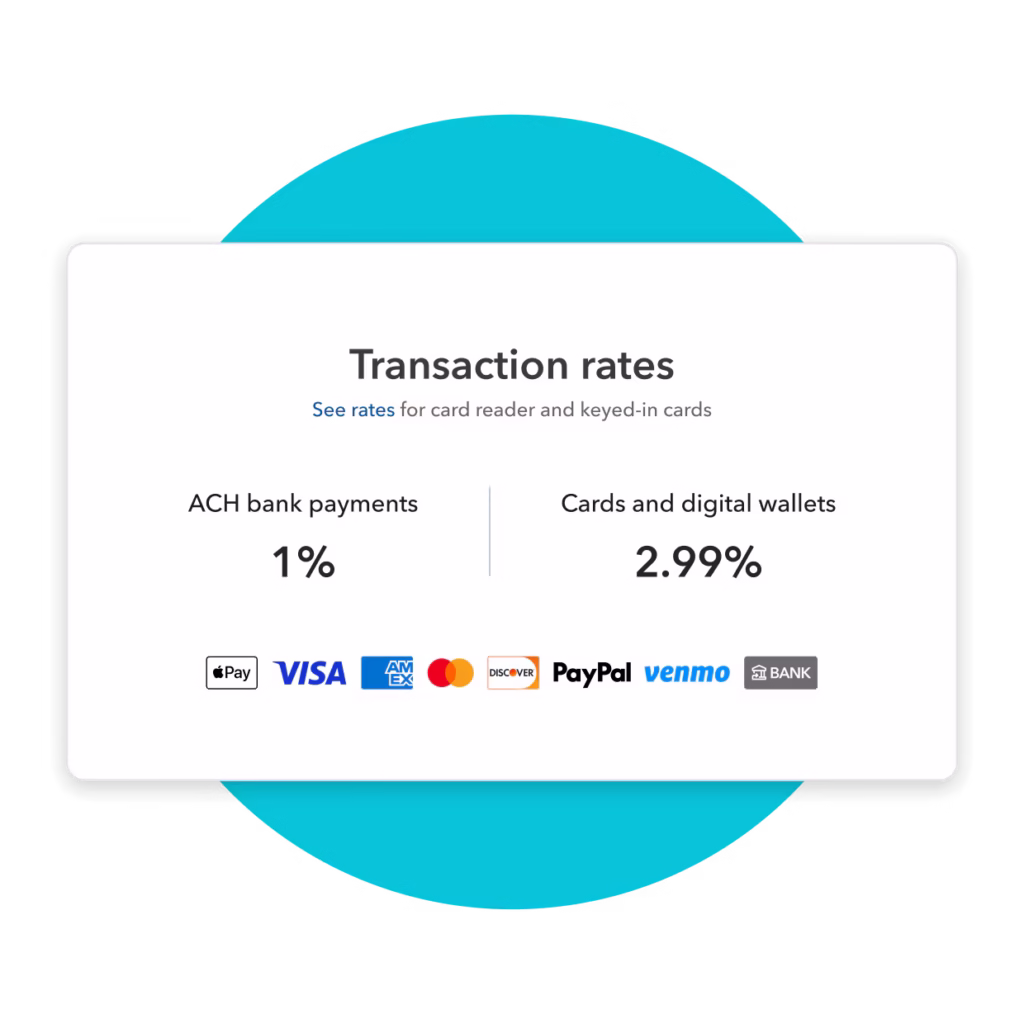 Transaction rates

See rates for card reader and keyed-in cards

ACH bank payments

1%

Cards and digital wallets

2.99%

Pay VISA AM EX DISCOVER PayPal venmo BANK